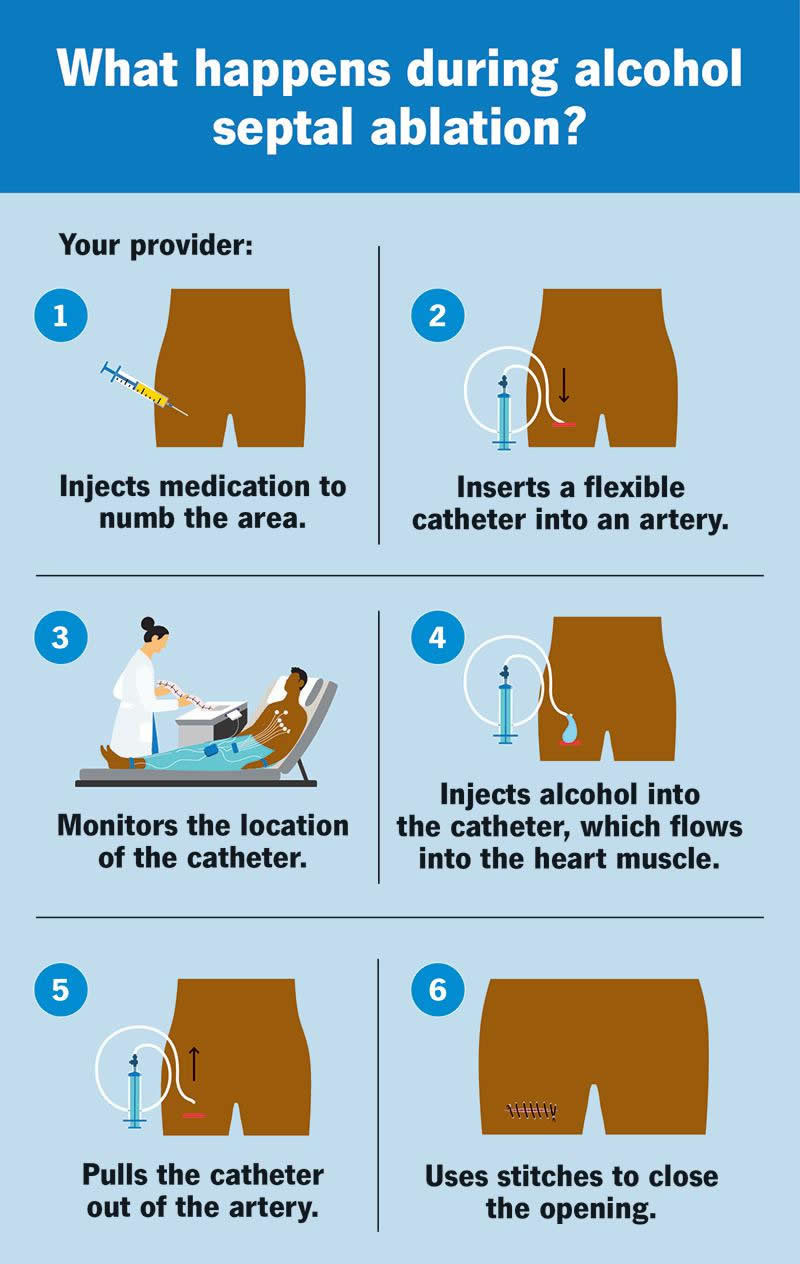 What happens during alcohol septal ablation?

Your provider:

1

Injects medication to numb the area.

2

Inserts a flexible catheter into an artery.

3

Monitors the location of the catheter.

4

Injects alcohol into the catheter, which flows into the heart muscle.

5

Pulls the catheter out of the artery.

6

Uses stitches to close the opening.