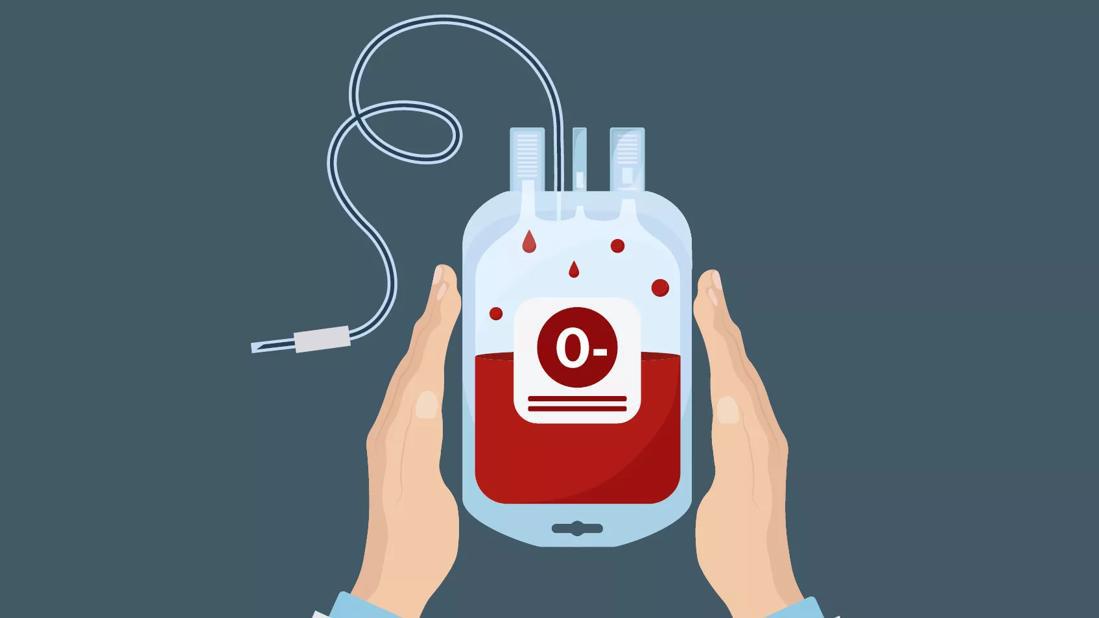 O-