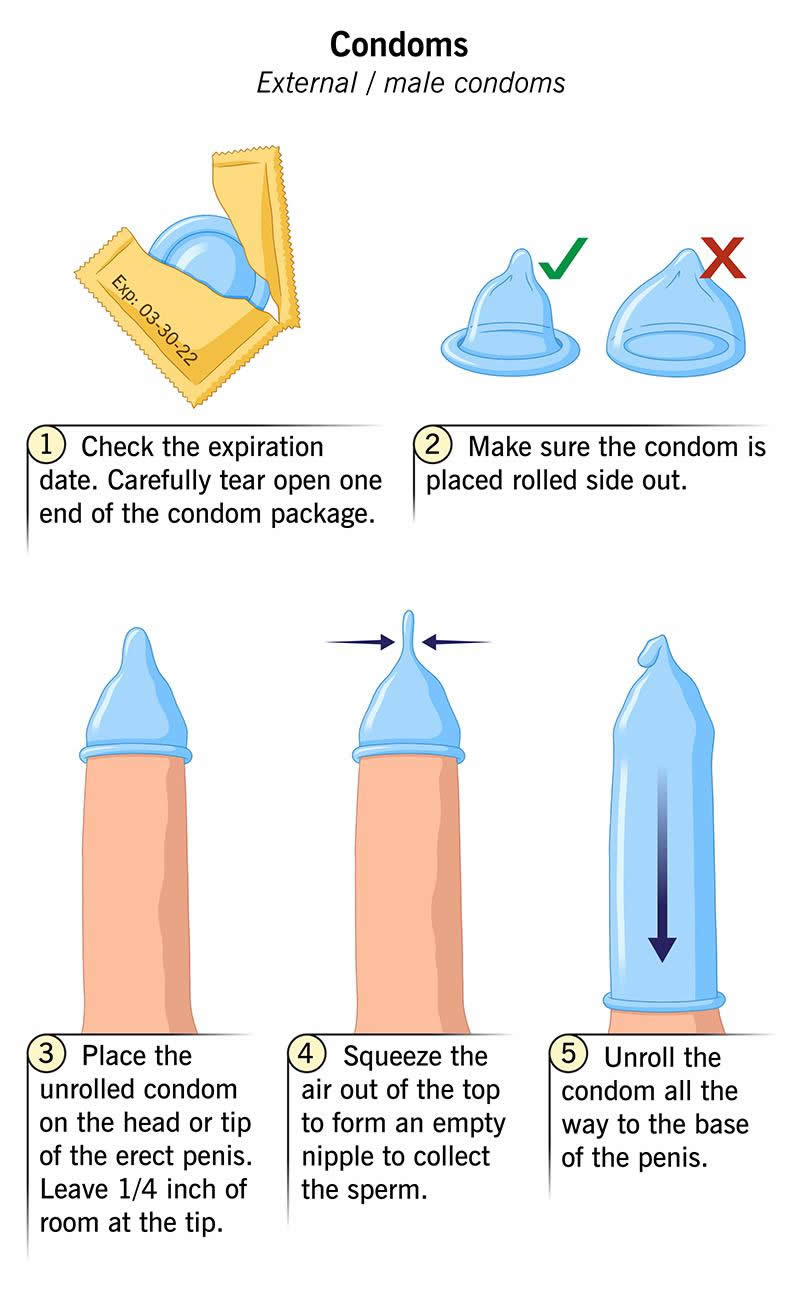 Condoms
External / male condoms

Exp: 03-30-22

1 Check the expiration date. Carefully tear open one end of the condom package.

2 Make sure the condom is placed rolled side out.

3 Place the unrolled condom on the head or tip of the erect penis. Leave 1/4 inch of room at the tip.

4 Squeeze the air out of the top to form an empty nipple to collect the sperm.

5 Unroll the condom all the way to the base of the penis.