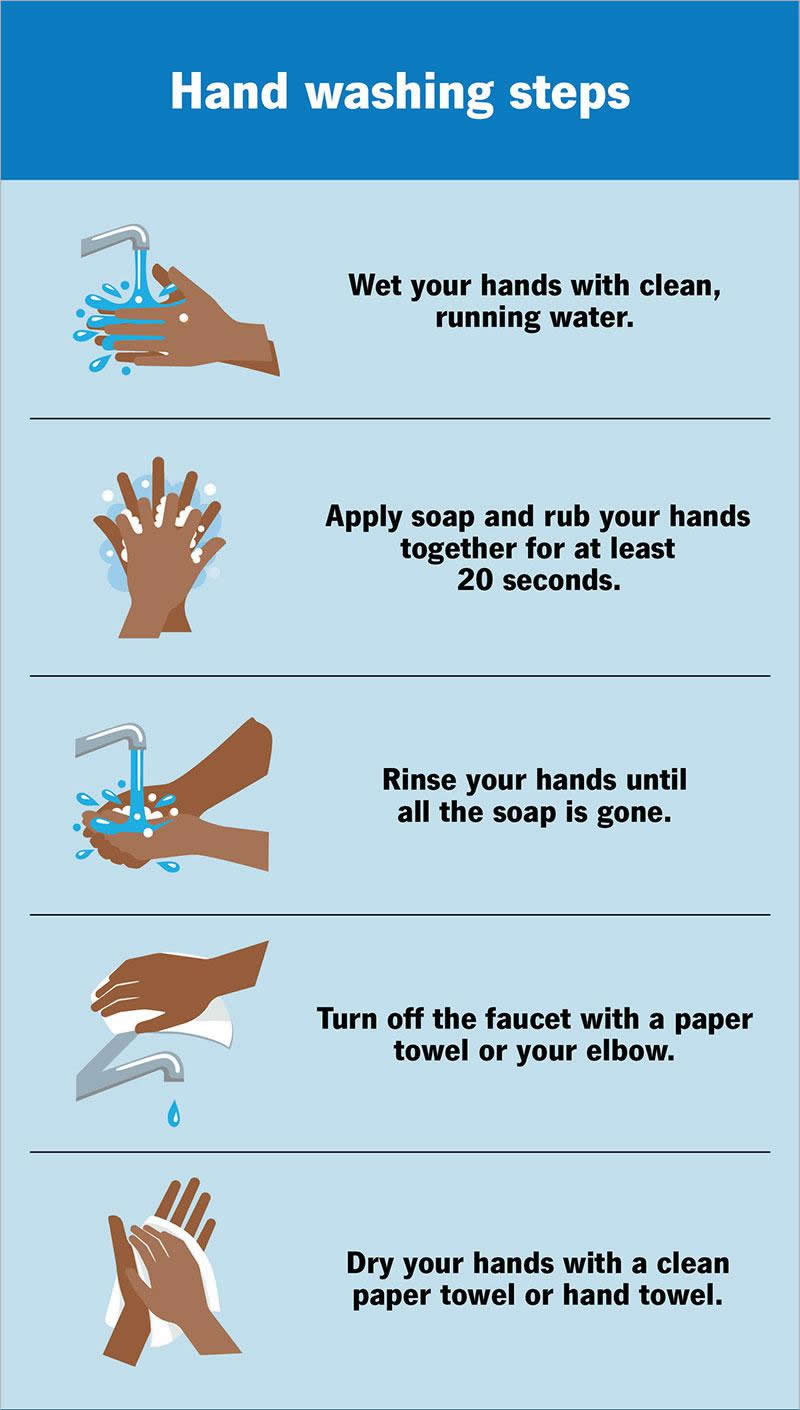 Hand washing steps

Wet your hands with clean, running water.

Apply soap and rub your hands together for at least 20 seconds.

Rinse your hands until all the soap is gone.

Turn off the faucet with a paper towel or your elbow.

Dry your hands with a clean paper towel or hand towel.