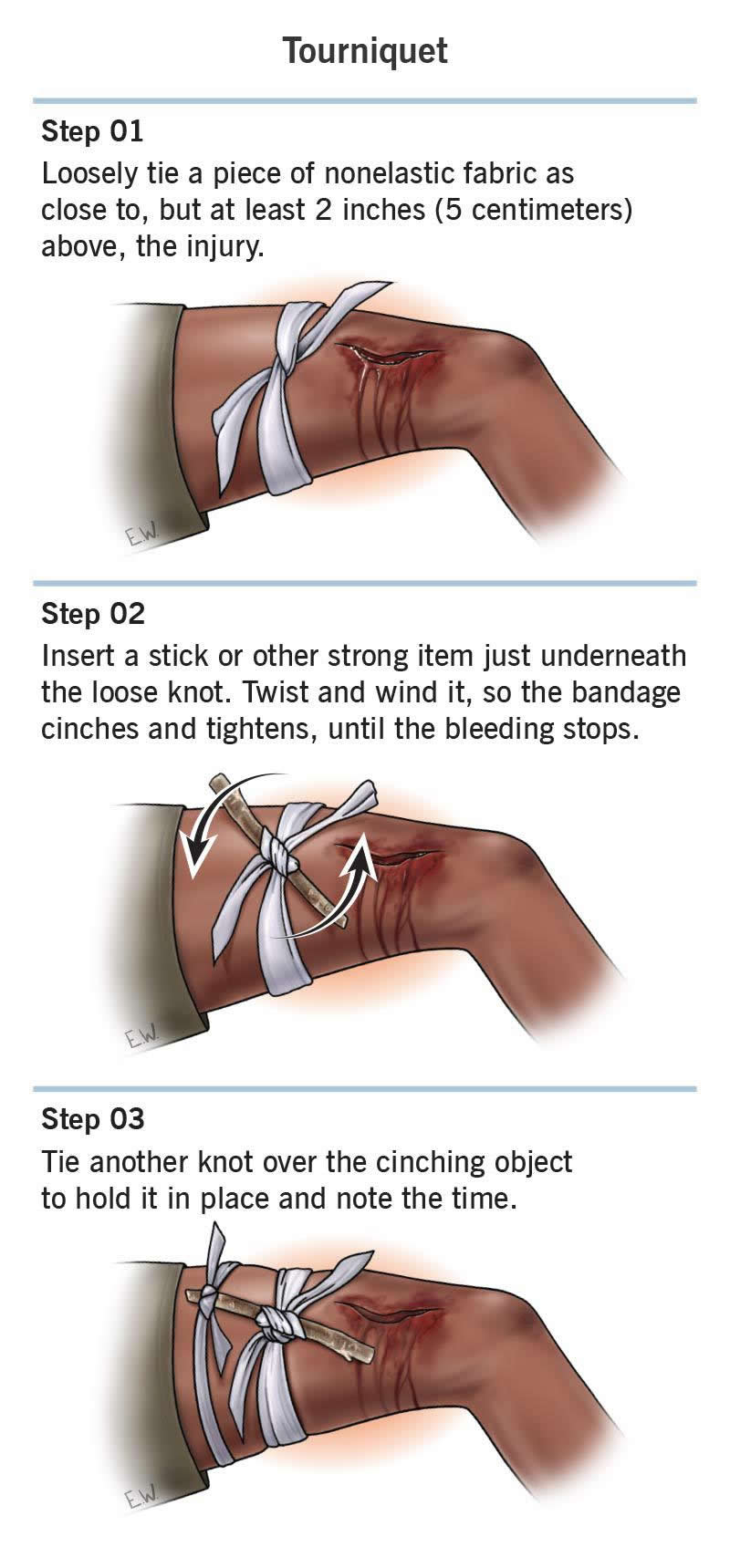 Tourniquet

Step 01
Loosely tie a piece of nonelastic fabric as close to, but at least 2 inches (5 centimeters) above, the injury.

E.W.

Step 02
Insert a stick or other strong item just underneath the loose knot. Twist and wind it, so the bandage cinches and tightens, until the bleeding stops.

E.W.

Step 03
Tie another knot over the cinching object to hold it in place and note the time.

E.W.